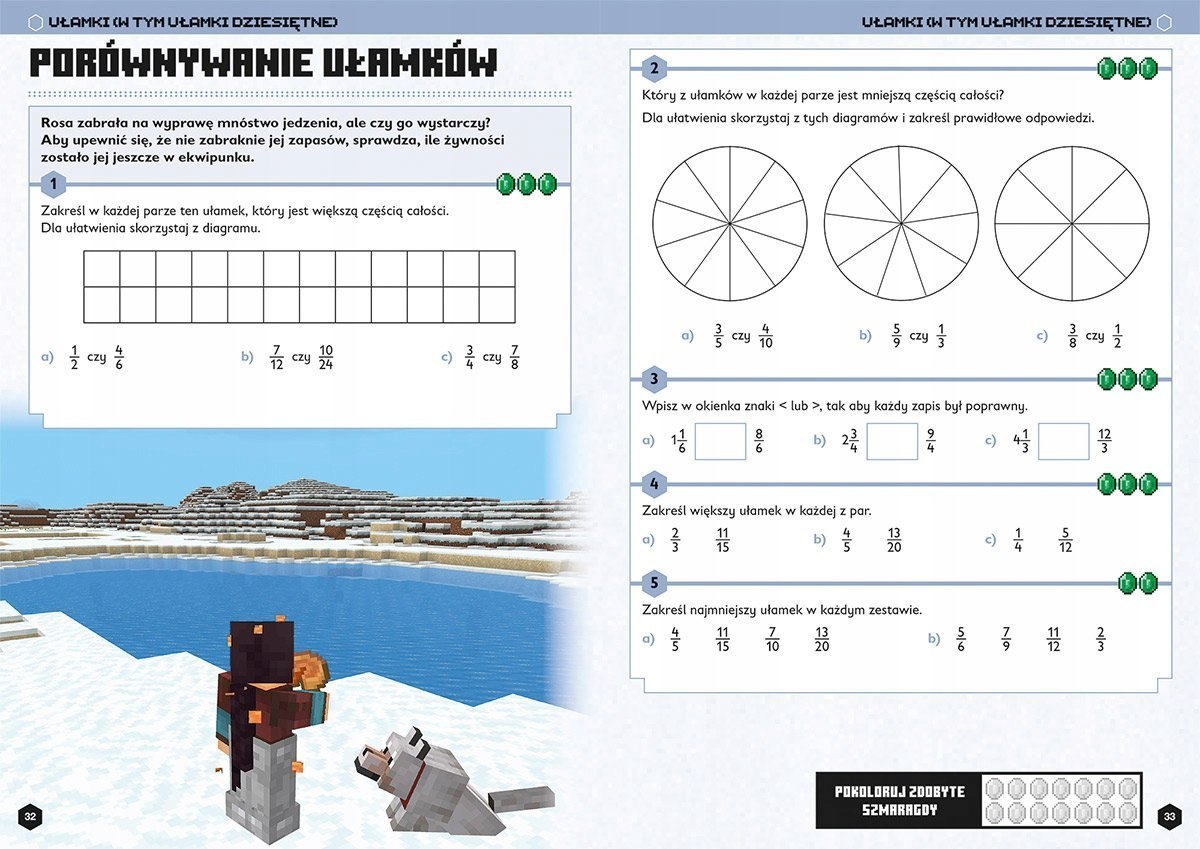 UŁAMKI (W TYM UŁAMKI DZIESIĘTNE)

PORÓWNYWANIE UŁAMKÓW

Rosa zabrała na wyprawę mnóstwo jedzenia, ale czy go wystarczy? Aby upewnić się, że nie zabraknie jej zapasów, sprawdza, ile żywności zostało jej jeszcze w ekwipunku.

1

Zakreśl w każdej parze ten ułamek, który jest większą częścią całości. Dla ułatwienia skorzystaj z diagramu.

a) $\frac{1}{2}$ czy $\frac{4}{6}$

b) $\frac{7}{12}$ czy $\frac{10}{24}$

c) $\frac{3}{4}$ czy $\frac{7}{8}$

32

UŁAMKI (W TYM UŁAMKI DZIESIĘTNE)

2

Który z ułamków w każdej parze jest mniejszą częścią całości? Dla ułatwienia skorzystaj z tych diagramów i zakreśl prawidłowe odpowiedzi.

a) $\frac{3}{5}$ czy $\frac{4}{10}$

b) $\frac{5}{9}$ czy $\frac{1}{3}$

c) $\frac{3}{8}$ czy $\frac{1}{2}$

3

Wpisz w okienka znaki < lub >, tak aby każdy zapis był poprawny.

a) $1\frac{1}{6}$ $\frac{8}{6}$

b) $2\frac{3}{4}$ $\frac{9}{4}$

c) $4\frac{1}{3}$ $\frac{12}{3}$

4

Zakreśl większy ułamek w każdej z par.

a) $\frac{2}{3}$ $\frac{11}{15}$

b) $\frac{4}{5}$ $\frac{13}{20}$

c) $\frac{1}{4}$ $\frac{5}{12}$

5

Zakreśl najmniejszy ułamek w każdym zestawie.

a) $\frac{4}{5}$ $\frac{11}{15}$ $\frac{7}{10}$ $\frac{13}{20}$

b) $\frac{5}{6}$ $\frac{7}{9}$ $\frac{11}{12}$ $\frac{2}{3}$

POKOLORUJ ZDOBYTE SZMARAGDY

33